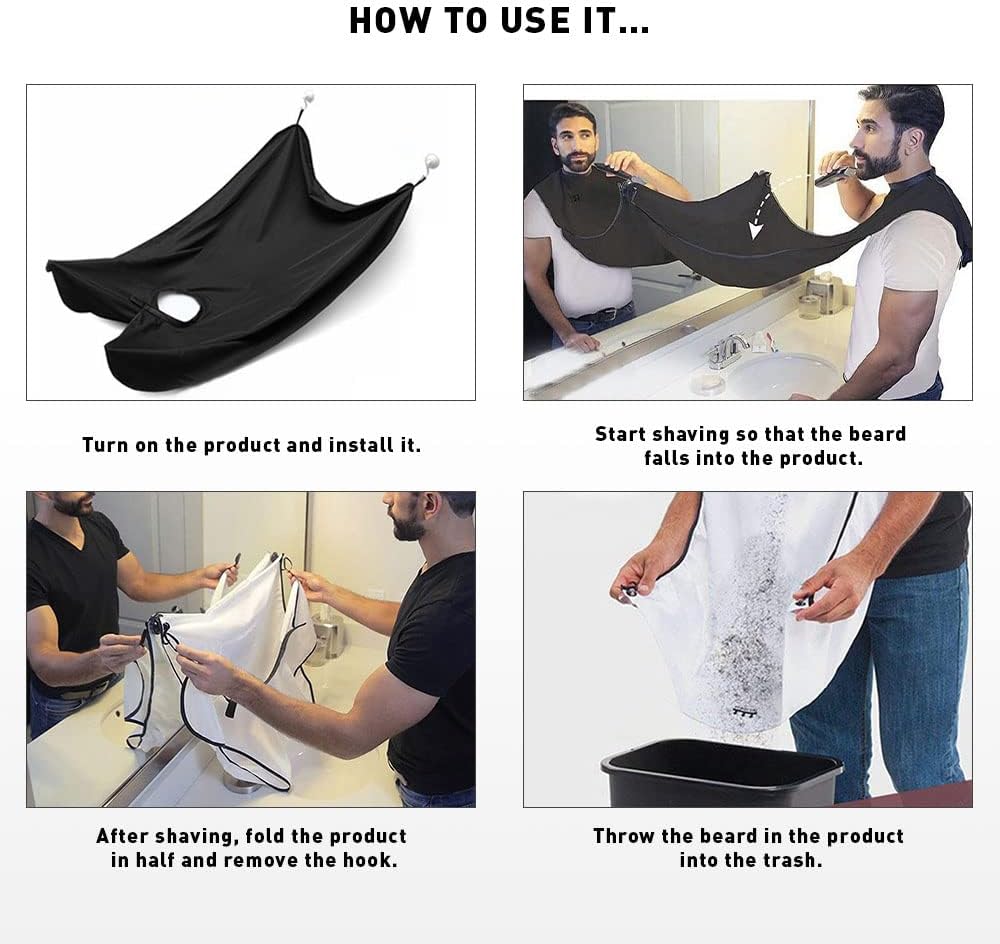 HOW TO USE IT...

Turn on the product and install it.

Start shaving so that the beard falls into the product.

After shaving, fold the product in half and remove the hook.

Throw the beard in the product into the trash.