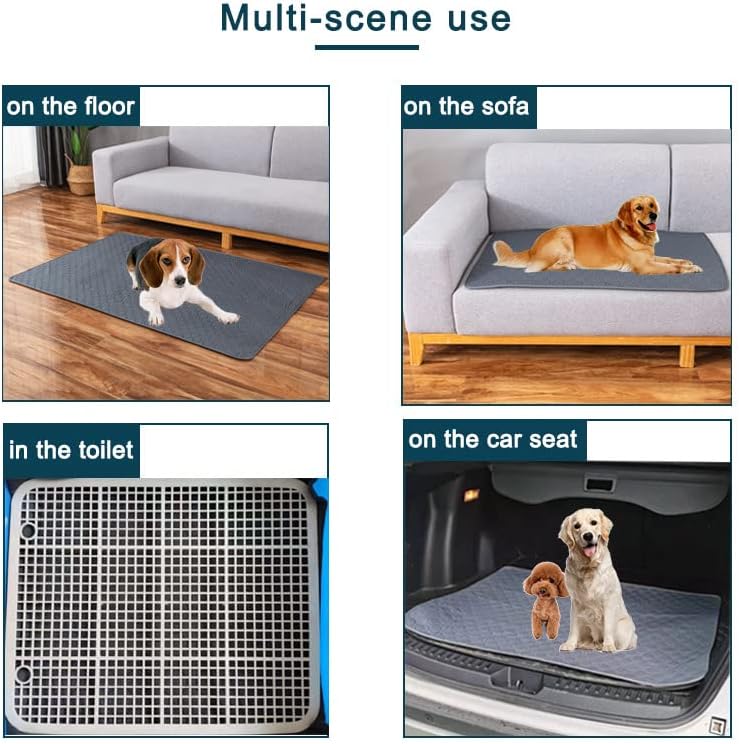 Multi-scene use

on the floor

on the sofa

in the toilet

on the car seat