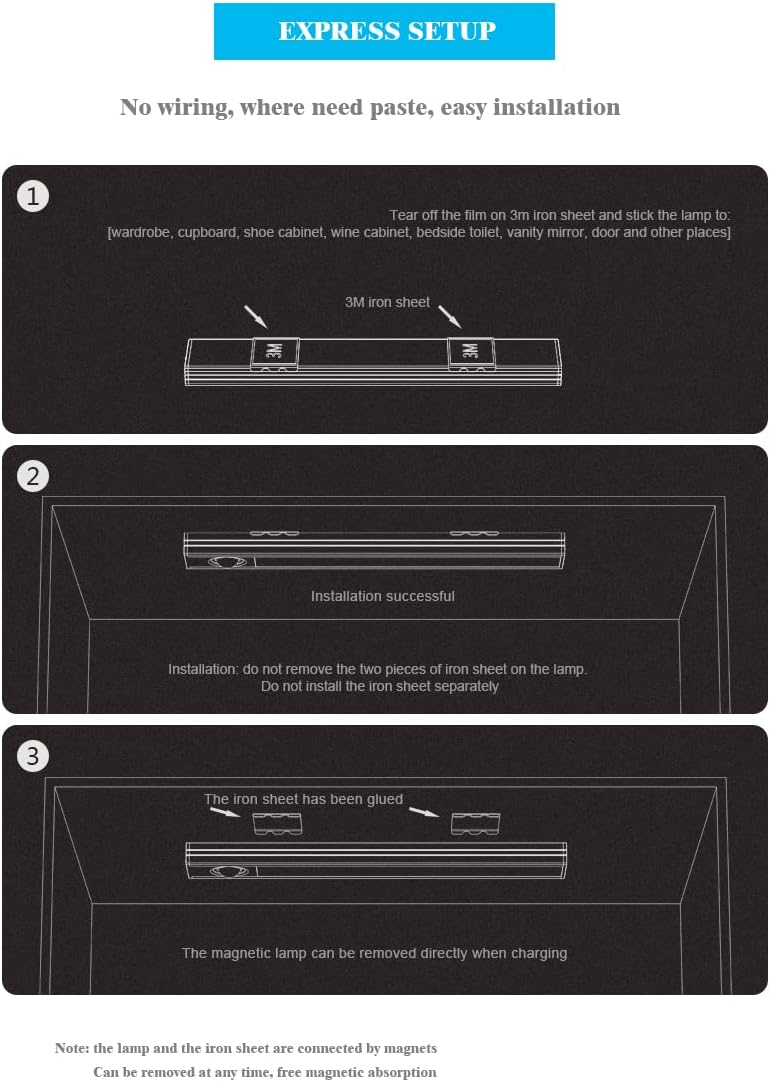 EXPRESS SETUP

No wiring, where need paste, easy installation

1

Tear off the film on 3m iron sheet and stick the lamp to:
[wardrobe, cupboard, shoe cabinet, wine cabinet, bedside toilet, vanity mirror, door and other places]

3M iron sheet

3M

3M

2

Installation successful

Installation: do not remove the two pieces of iron sheet on the lamp.
Do not install the iron sheet separately

3

The iron sheet has been glued

The magnetic lamp can be removed directly when charging

Note: the lamp and the iron sheet are connected by magnets
Can be removed at any time, free magnetic absorption