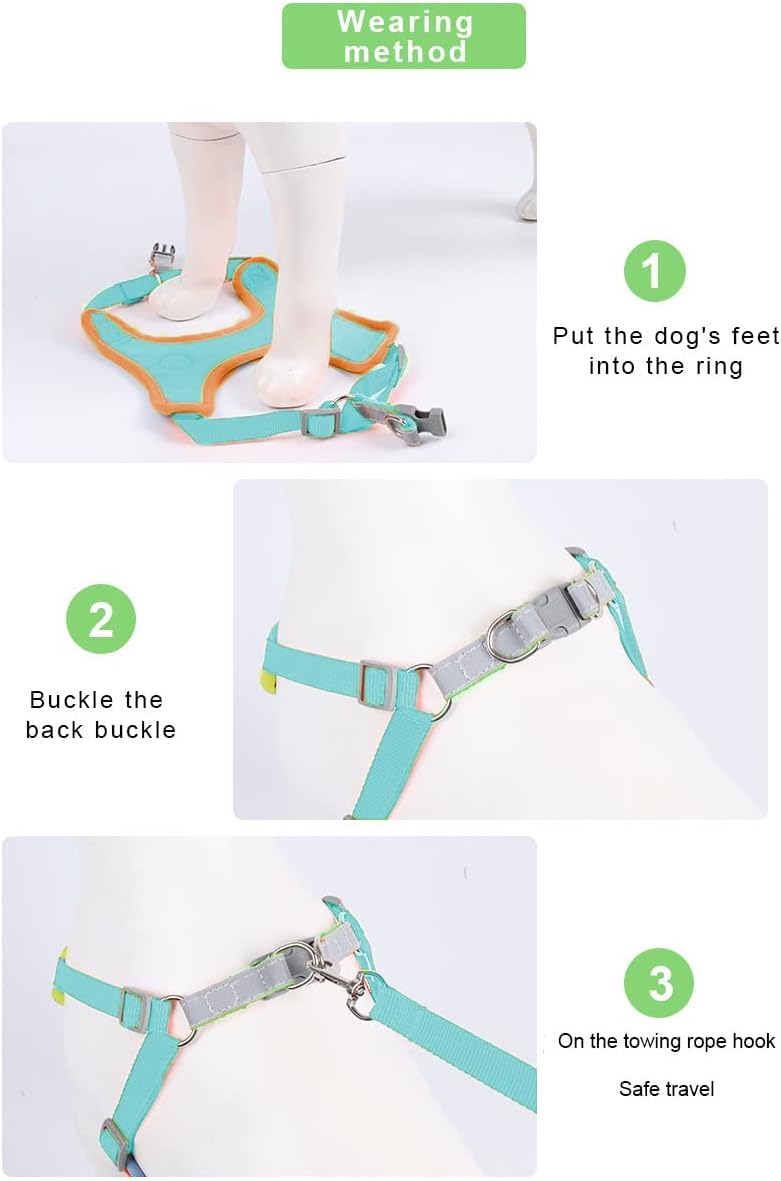 Wearing method

1

Put the dog's feet into the ring

2

Buckle the back buckle

3

On the towing rope hook

Safe travel