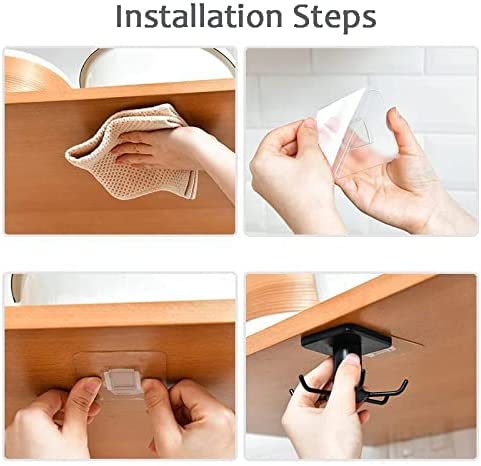 Installation Steps